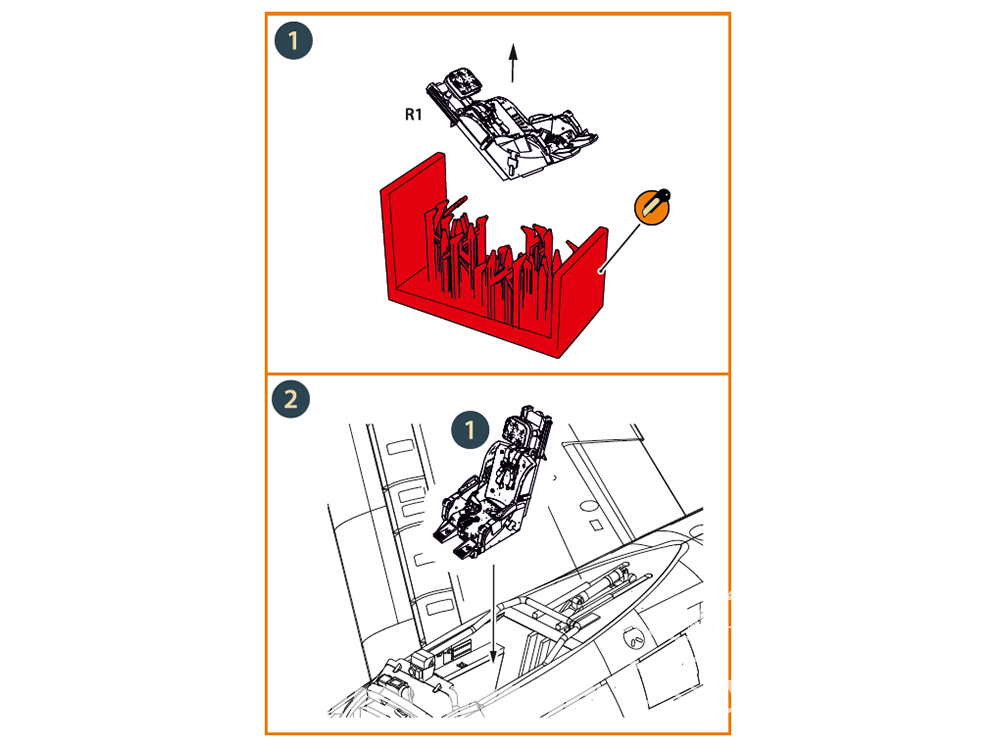 1

R1

2

1