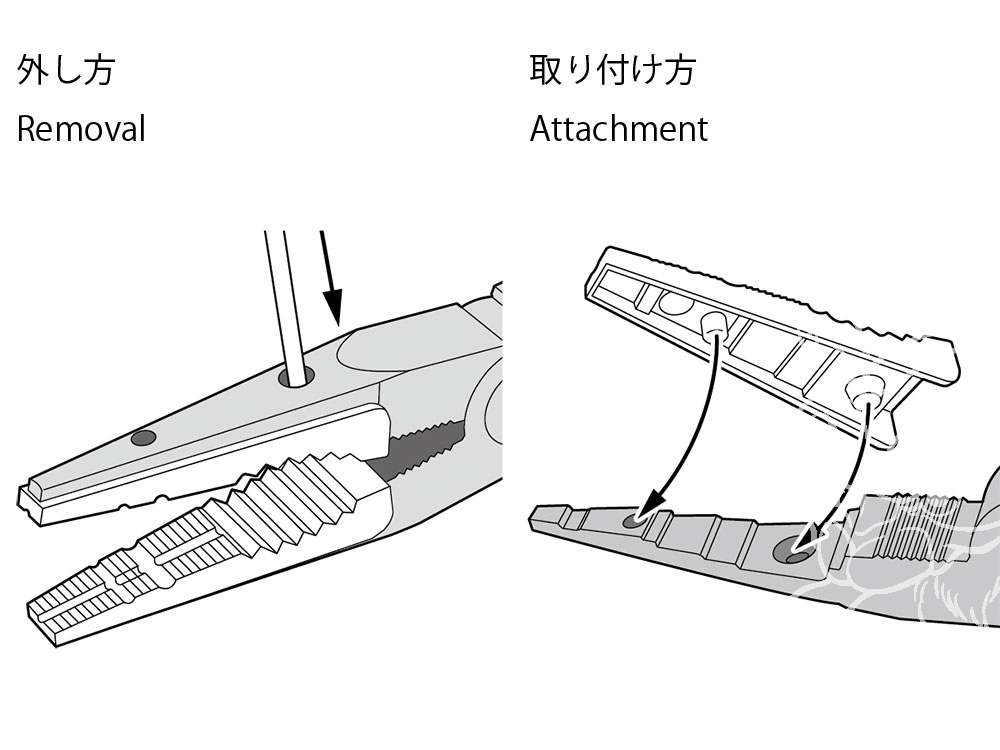 外し方

Removal

取り付け方

Attachment