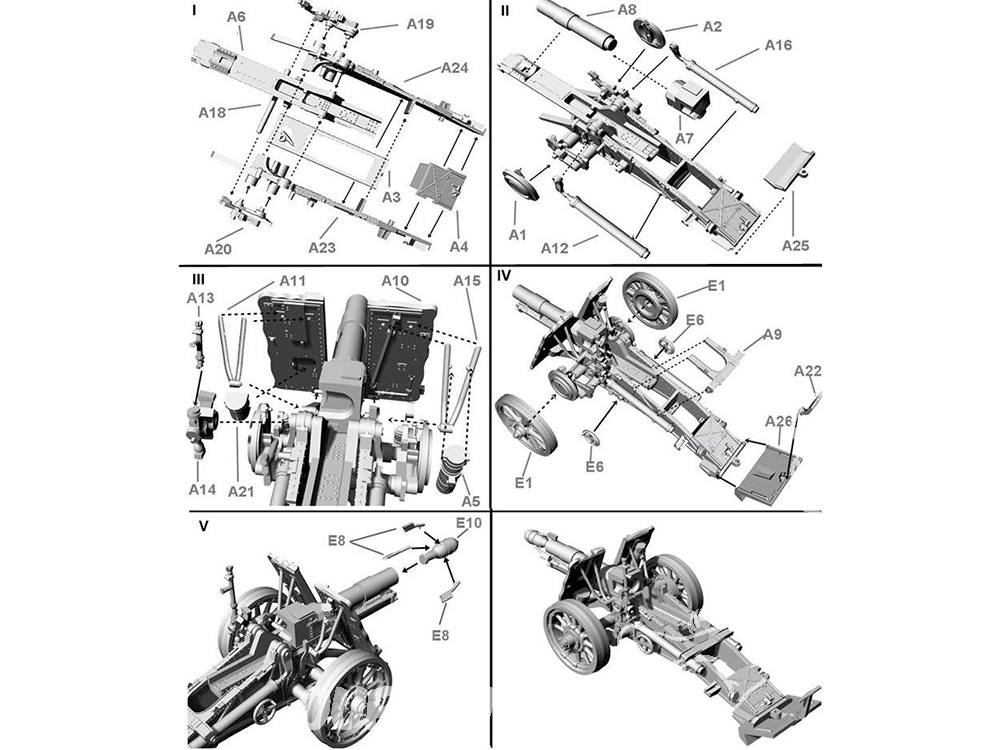 I
A6
A19
A24
A18
A3
A20
A23
A4

II
A8
A2
A16
A7
A1
A12
A25

III
A13
A11
A10
A15
A14
A21
A5

IV
E1
E6
A9
A22
A26
E1
E6

V
E8
E10
E8