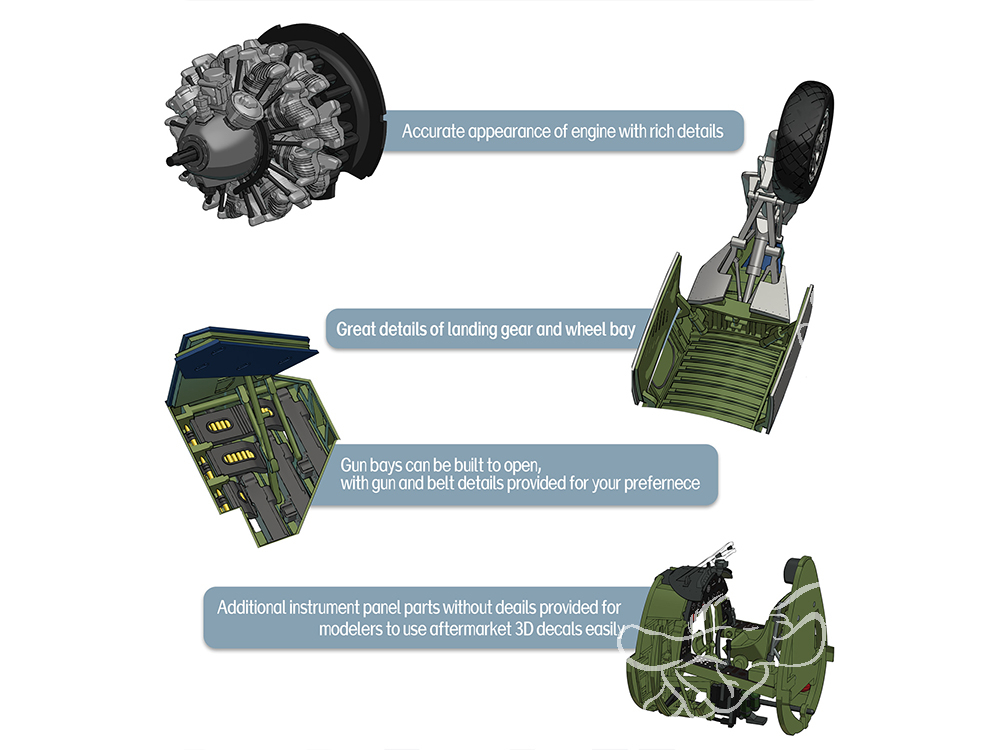 Accurate appearance of engine with rich details

Great details of landing gear and wheel bay

Gun bays can be built to open, with gun and belt details provided for your prefernece

Additional instrument panel parts without deails provided for modelers to use aftermarket 3D decals easily