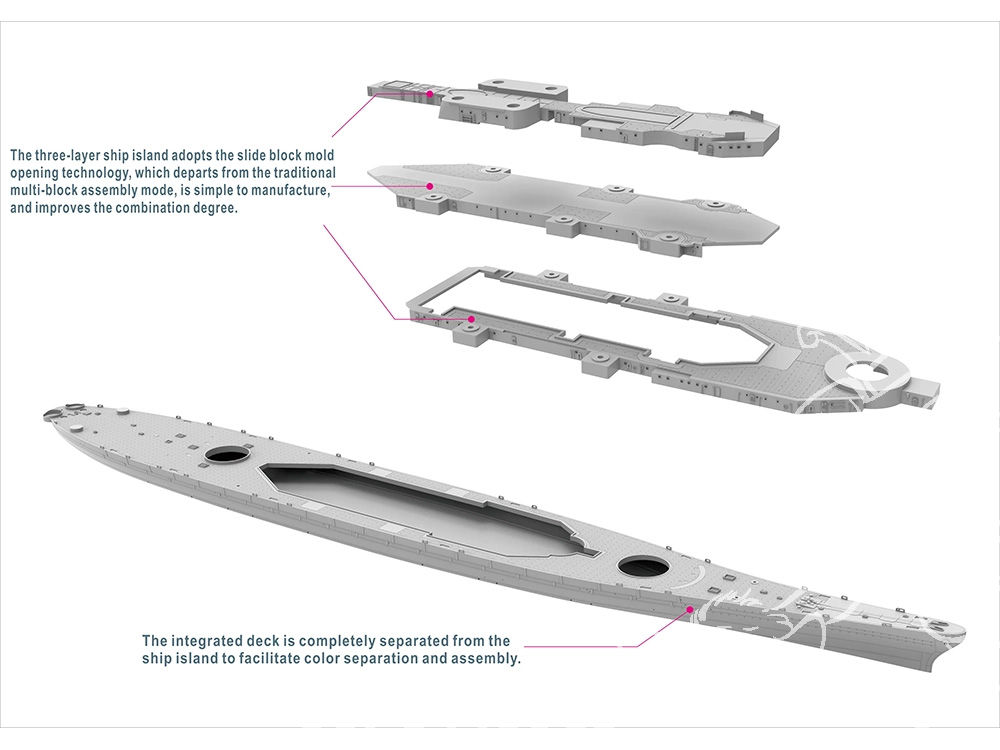 The three-layer ship island adopts the slide block mold opening technology, which departs from the traditional multi-block assembly mode, is simple to manufacture, and improves the combination degree.

The integrated deck is completely separated from the ship island to facilitate color separation and assembly.