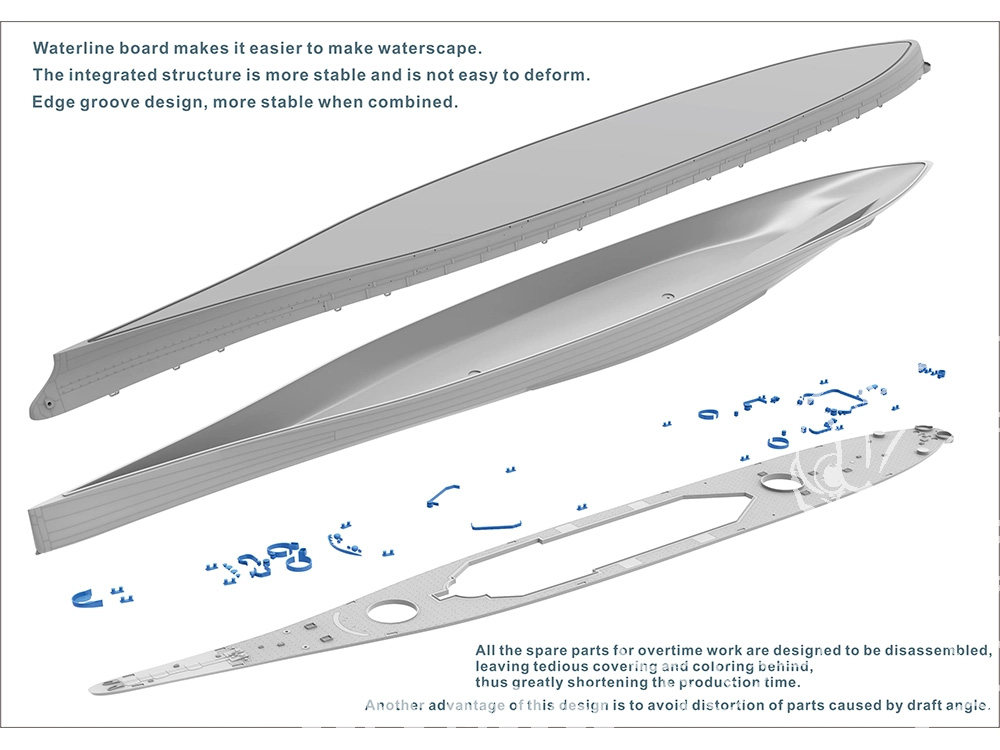 Waterline board makes it easier to make waterscape.
The integrated structure is more stable and is not easy to deform.
Edge groove design, more stable when combined.

All the spare parts for overtime work are designed to be disassembled, leaving tedious covering and coloring behind, thus greatly shortening the production time.
Another advantage of this design is to avoid distortion of parts caused by draft angle.