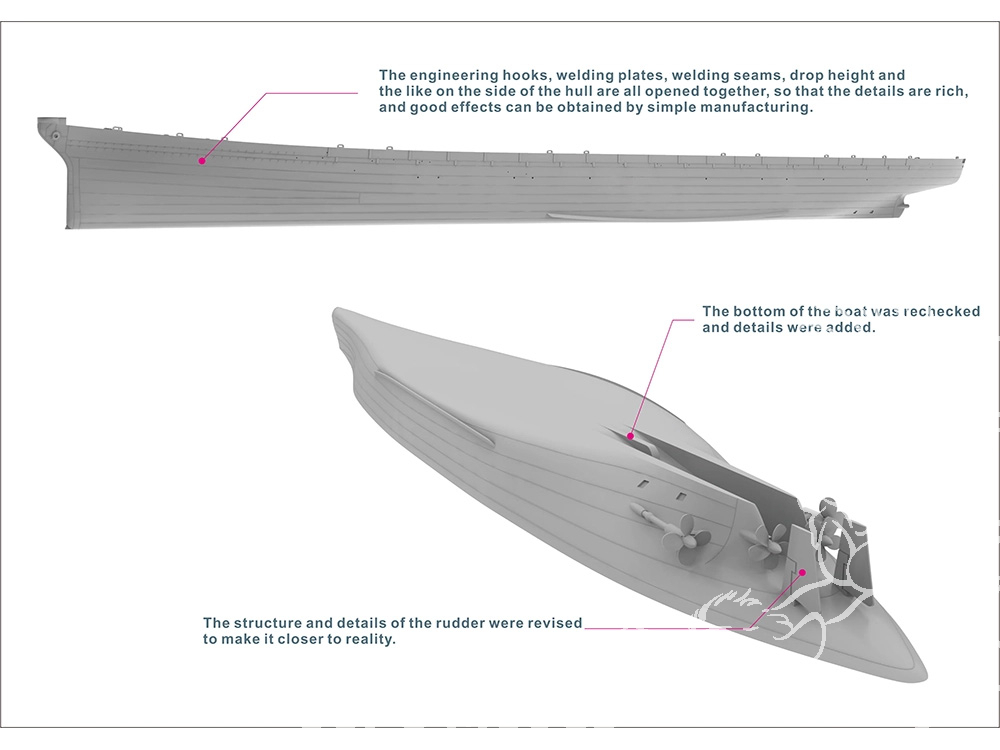 The engineering hooks, welding plates, welding seams, drop height and the like on the side of the hull are all opened together, so that the details are rich, and good effects can be obtained by simple manufacturing.

The bottom of the boat was rechecked and details were added.

The structure and details of the rudder were revised to make it closer to reality.