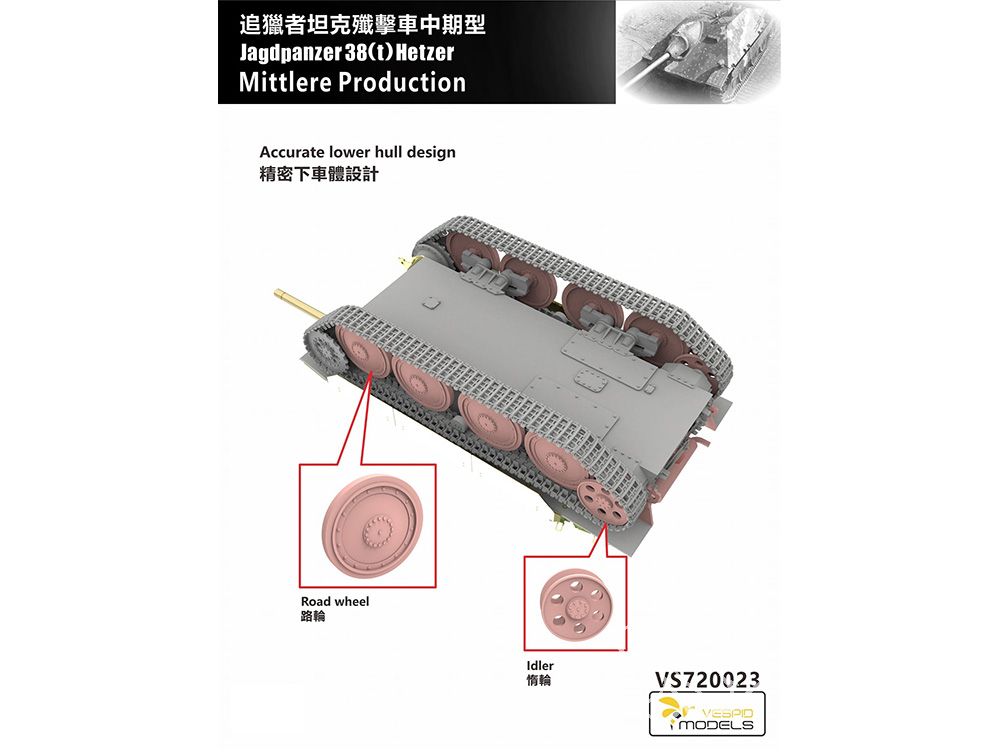 追獵者坦克殲擊車中期型
Jagdpanzer 38(t) Hetzer
Mittlere Production

Accurate lower hull design
精密下車體設計

Road wheel
路輪

Idler
惰輪

VS720023

VESPID MODELS