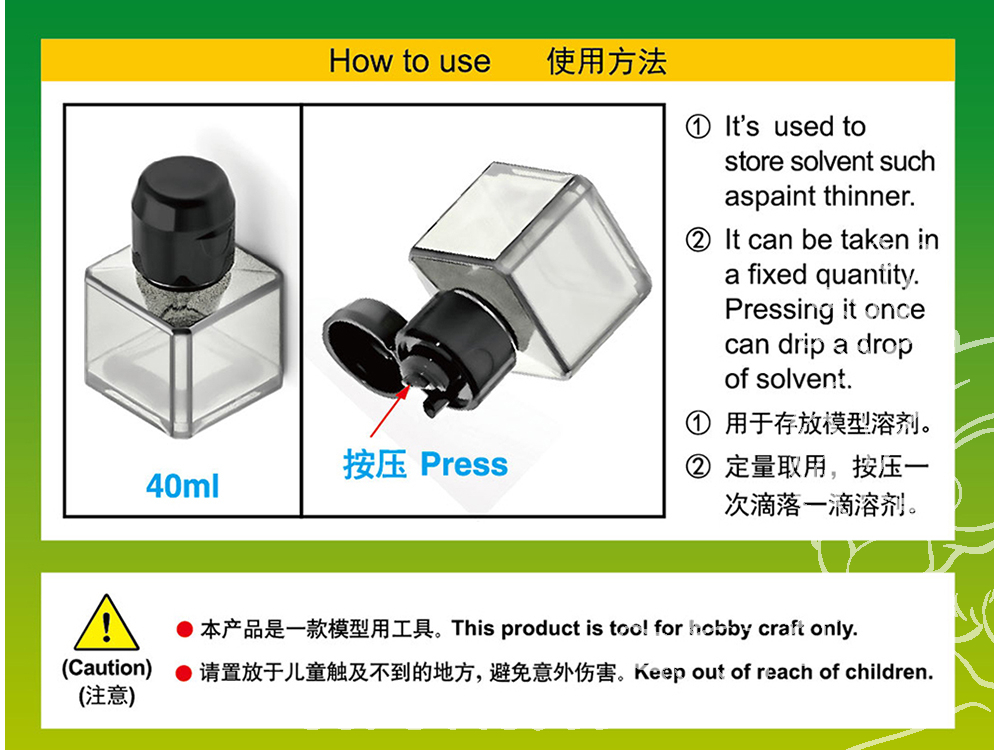 How to use 使用方法

40ml

按压 Press

① It's used to store solvent such aspaint thinner.

② It can be taken in a fixed quantity. Pressing it once can drip a drop of solvent.

① 用于存放模型溶剂。

② 定量取用，按压一次滴落一滴溶剂。

(Caution)
(注意)

● 本产品是一款模型用工具。This product is tool for hobby craft only.

● 请置放于儿童触及不到的地方，避免意外伤害。Keep out of reach of children.