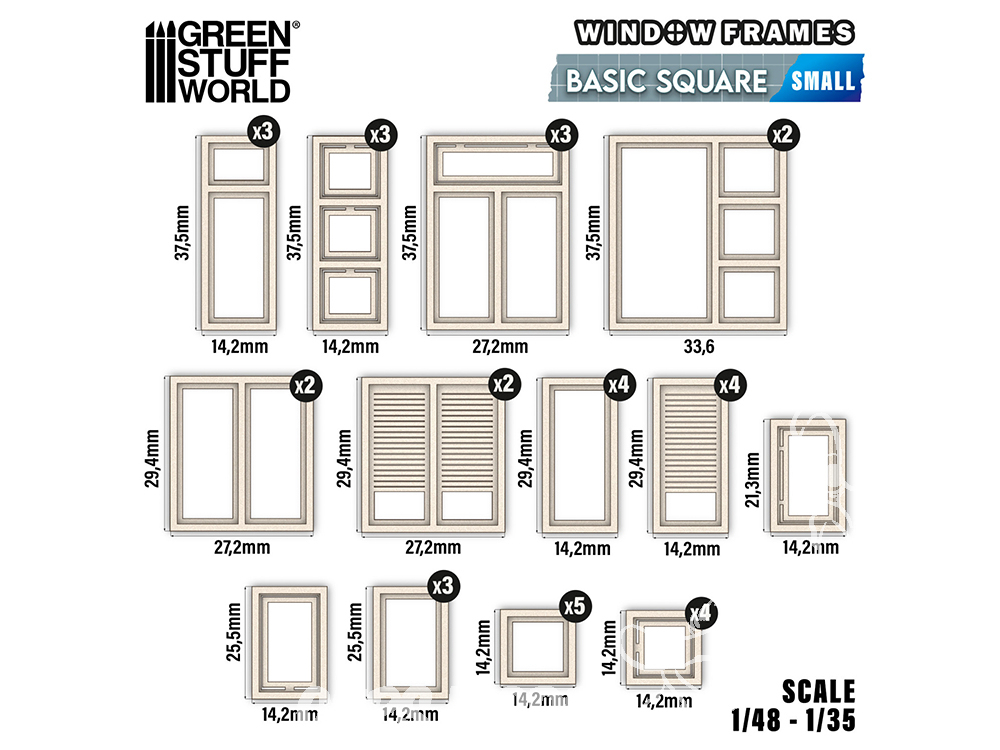 GREEN STUFF WORLD

WINDOW FRAMES
BASIC SQUARE SMALL

x3
37,5mm
14,2mm

x3
37,5mm
14,2mm

x3
37,5mm
27,2mm

x2
37,5mm
33,6

x2
29,4mm
27,2mm

x2
29,4mm
27,2mm

x4
29,4mm
14,2mm

x4
29,4mm
14,2mm

21,3mm
14,2mm

25,5mm
14,2mm

x3
25,5mm
14,2mm

x5
14,2mm
14,2mm

x4
14,2mm
14,2mm

SCALE
1/48 - 1/35