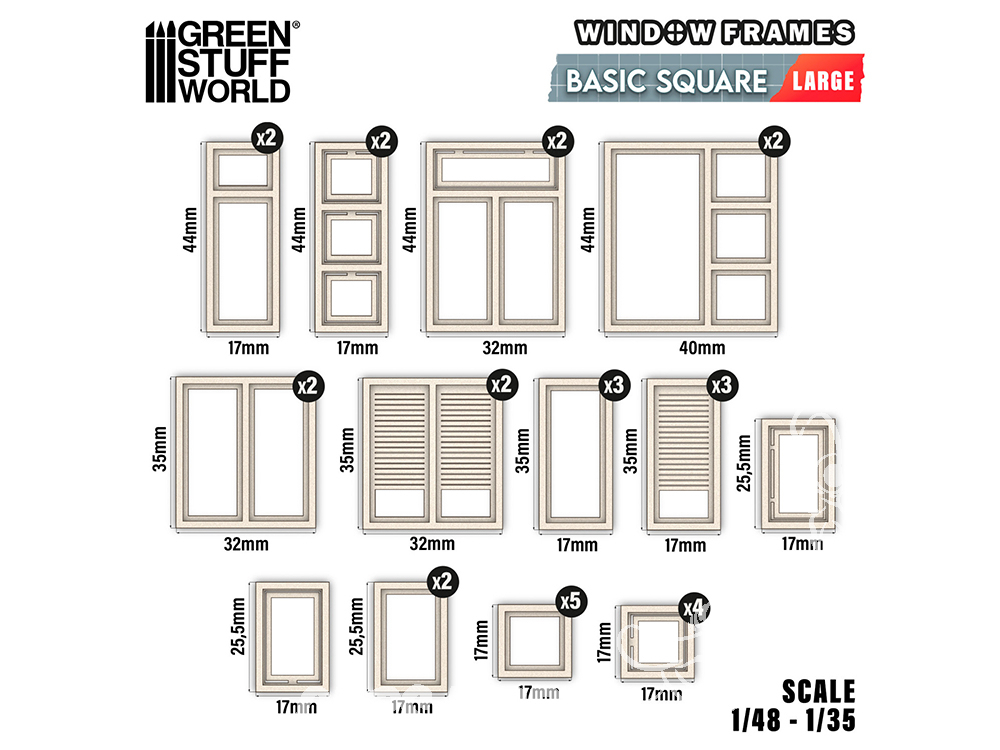 GREEN STUFF WORLD®

WINDOW FRAMES
BASIC SQUARE LARGE

x2
44mm
17mm

x2
44mm
17mm

x2
44mm
32mm

x2
44mm
40mm

x2
35mm
32mm

x2
35mm
32mm

x3
35mm
17mm

x3
35mm
17mm

25,5mm
17mm

25,5mm
17mm

x2
25,5mm
17mm

x5
17mm
17mm

x4
17mm
17mm

SCALE
1/48 - 1/35