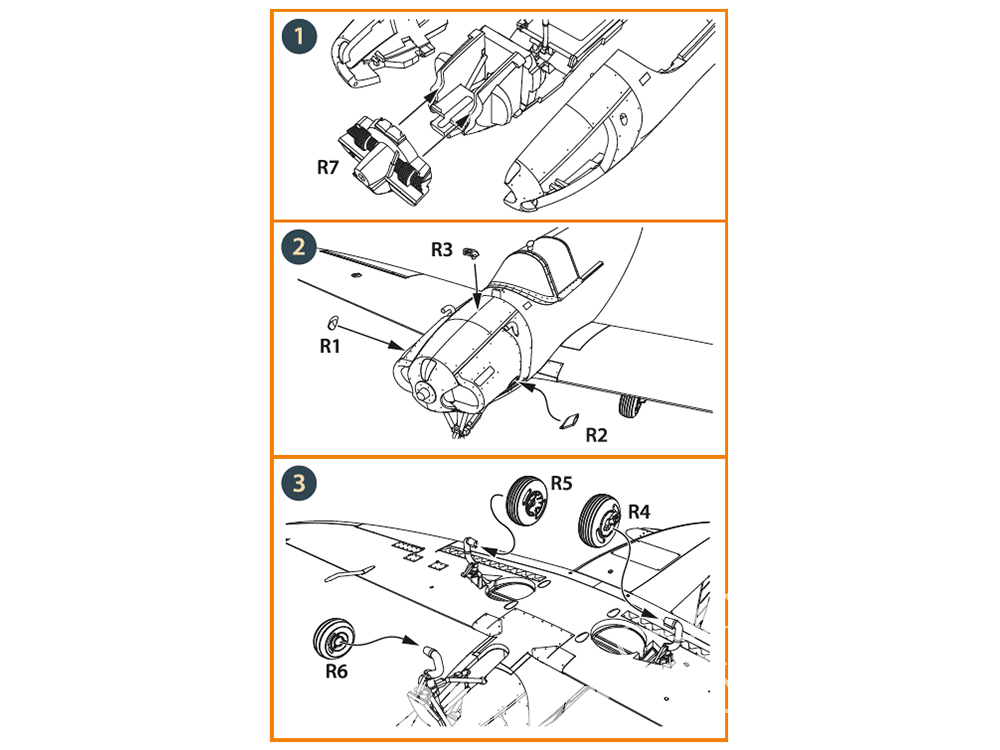 1
R7
2
R3
R1
R2
3
R5
R4
R6