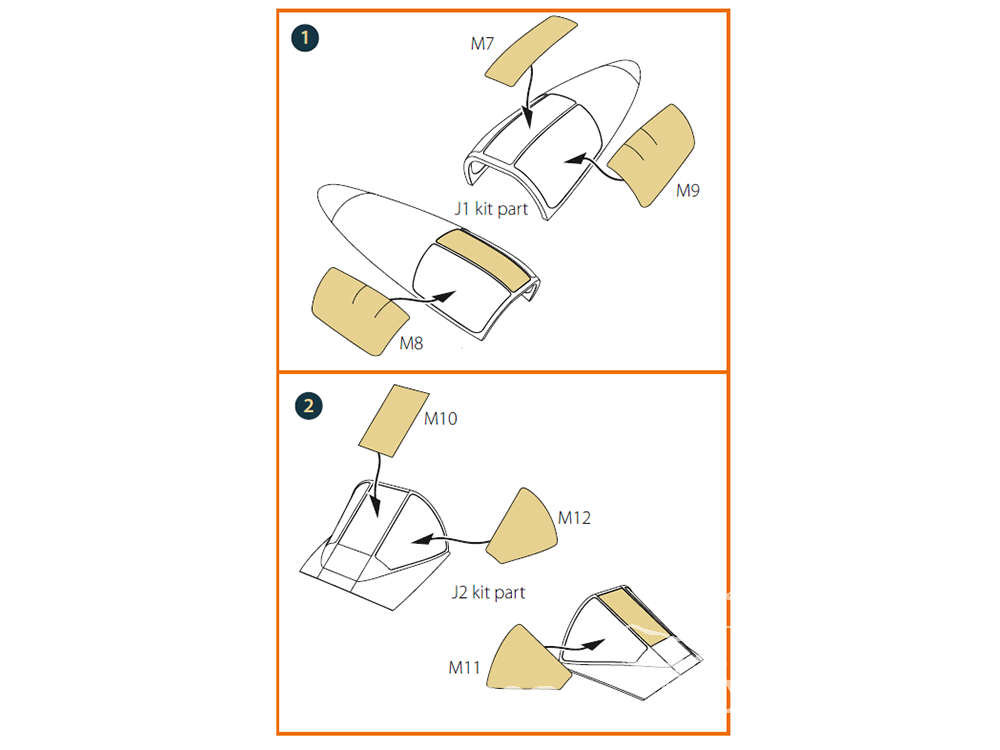 1

M7

M9

J1 kit part

M8

2

M10

M12

J2 kit part

M11