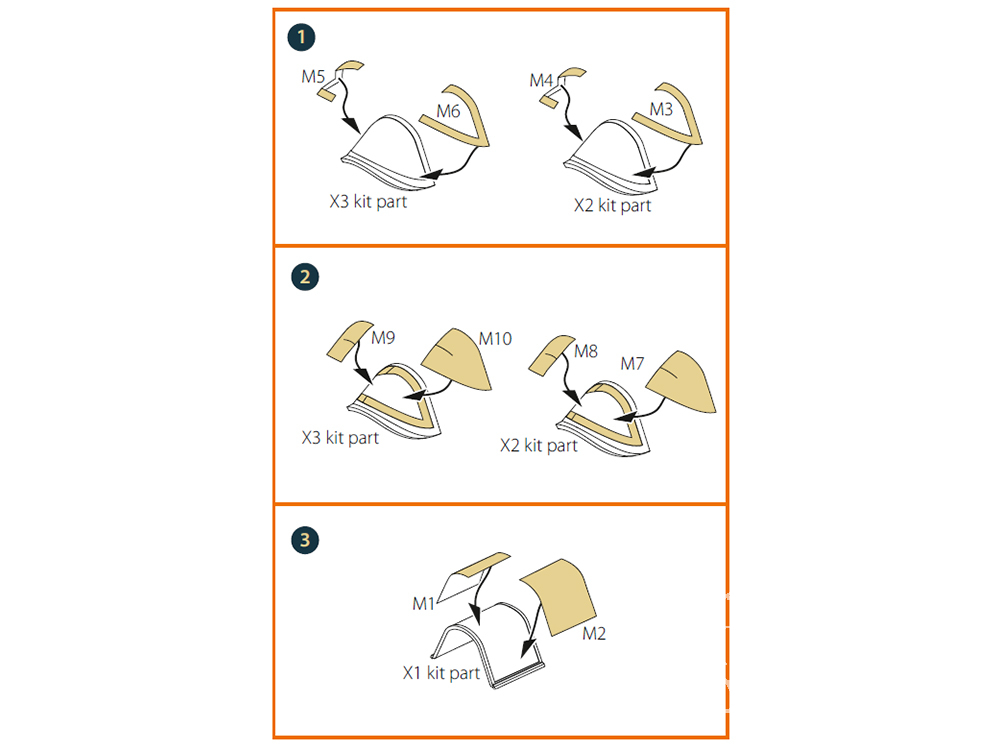 1

M5

M6

X3 kit part

M4

M3

X2 kit part

2

M9

M10

X3 kit part

M8

M7

X2 kit part

3

M1

M2

X1 kit part