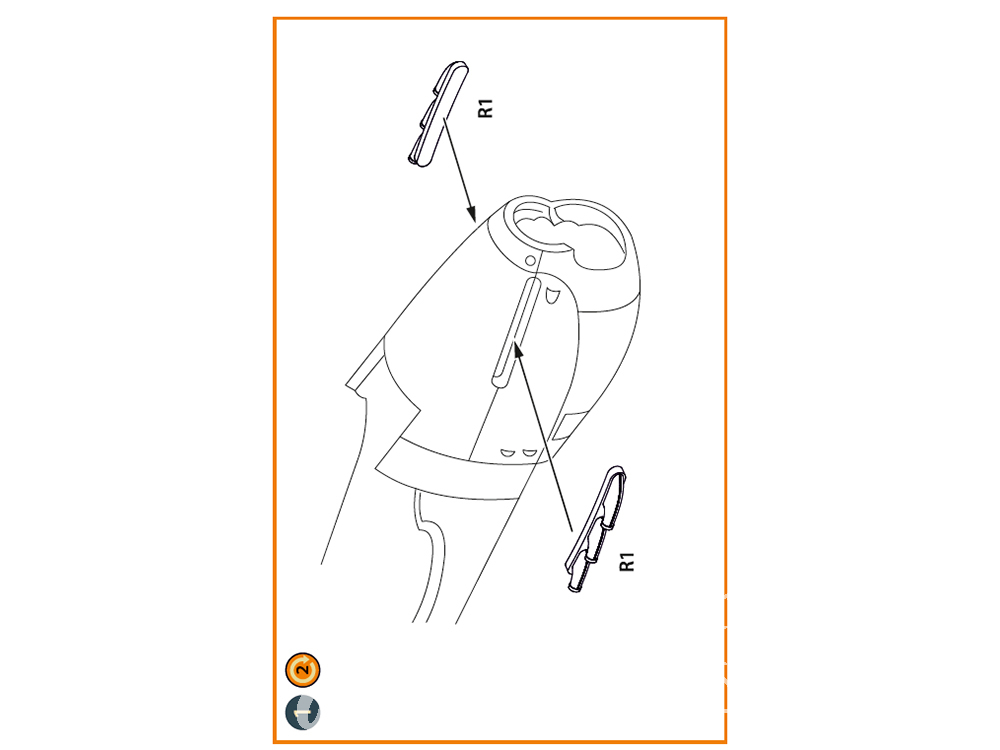 R1

R1

2