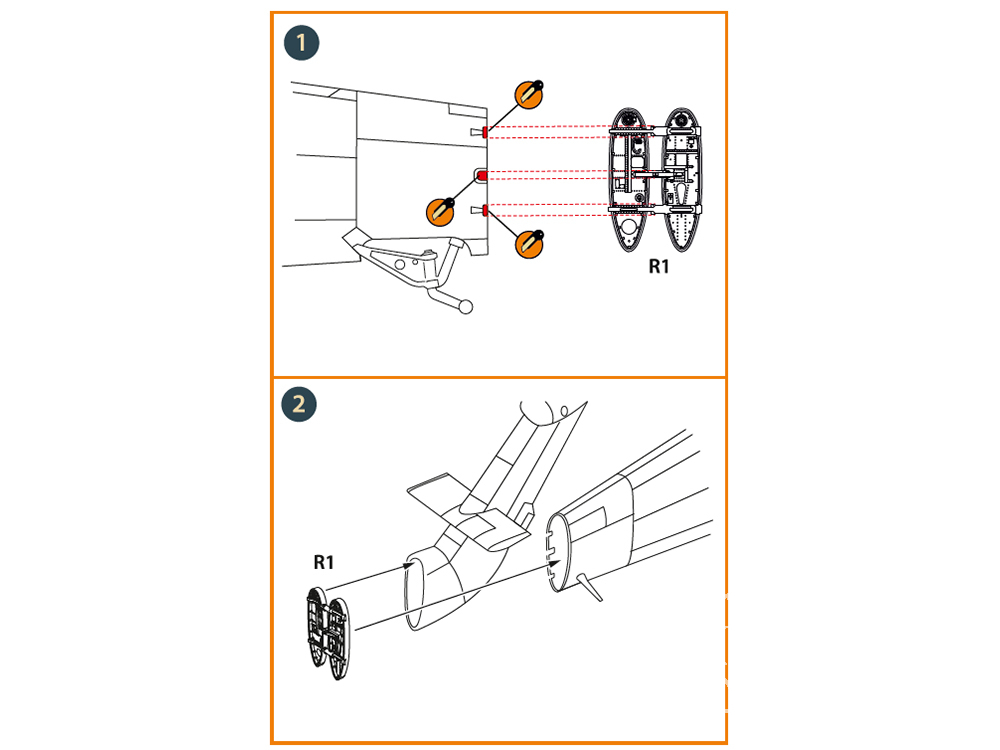 1

R1

2

R1