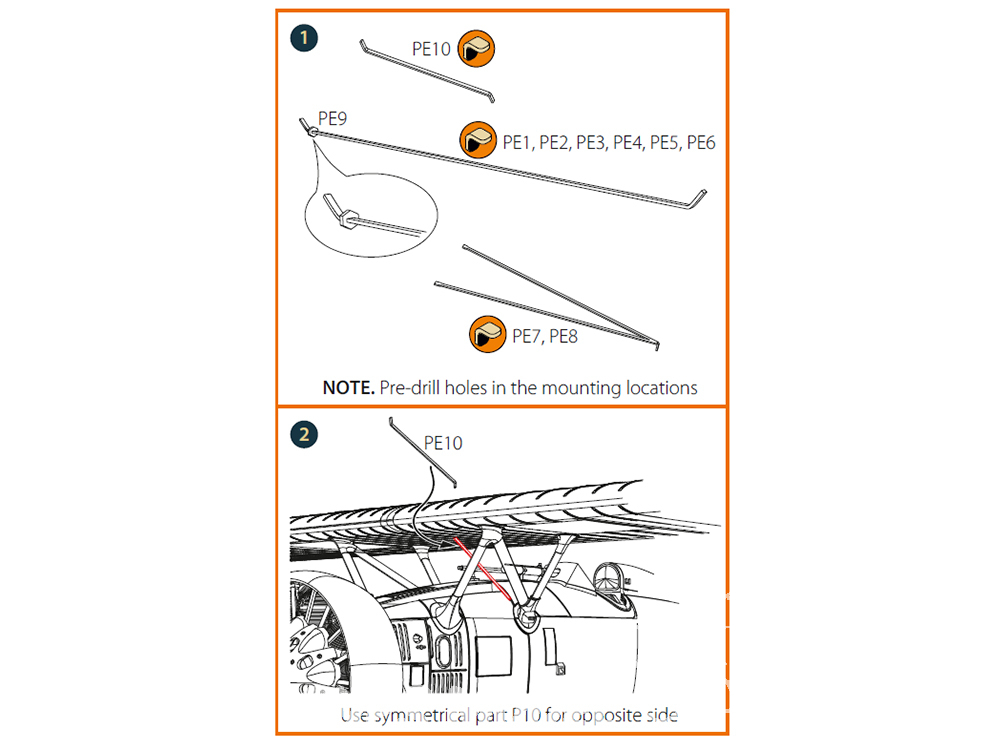 1

PE10

PE9

PE1, PE2, PE3, PE4, PE5, PE6

PE7, PE8

**NOTE.** Pre-drill holes in the mounting locations

2

PE10

Use symmetrical part P10 for opposite side