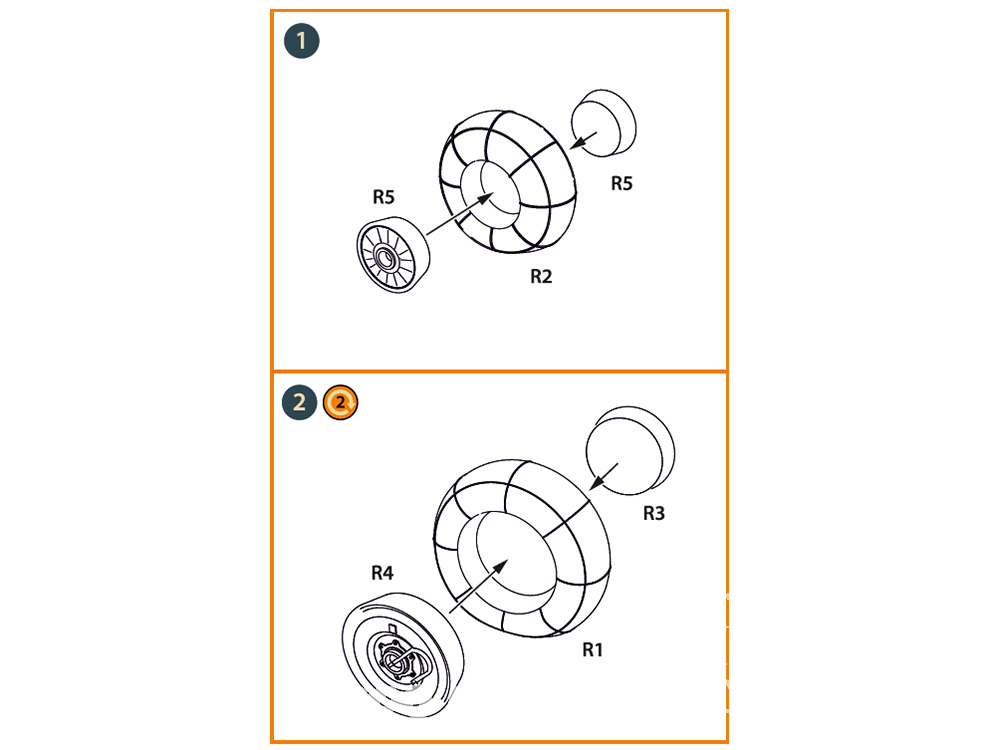 1

R5

R5

R2

2 2

R3

R4

R1