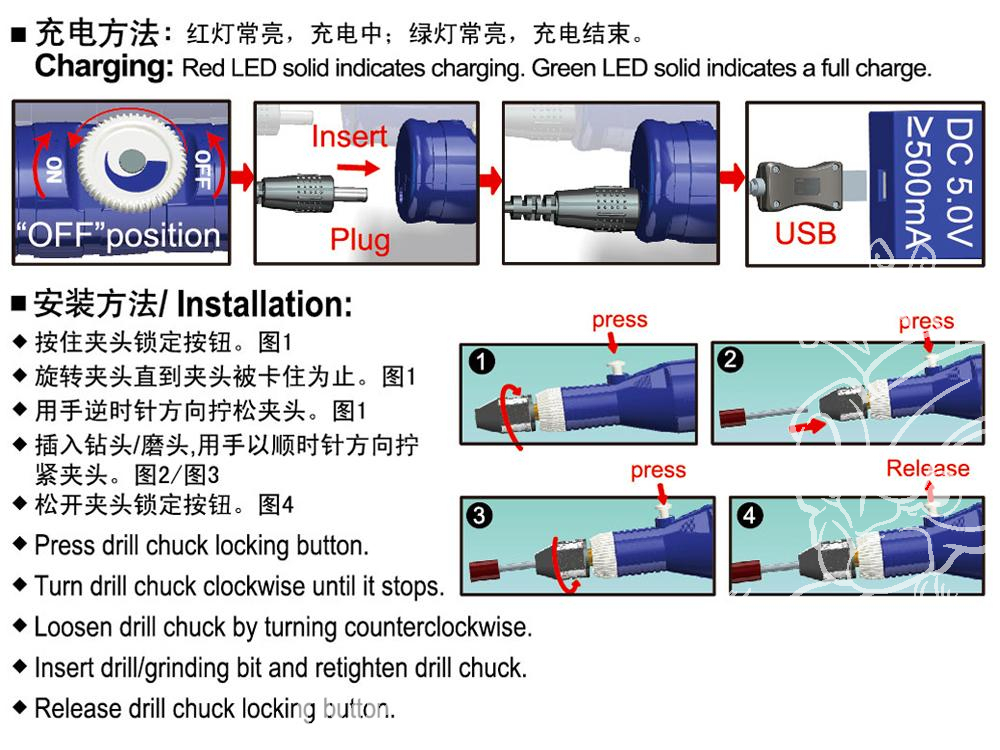 ■ 充电方法：红灯常亮，充电中；绿灯常亮，充电结束。
Charging: Red LED solid indicates charging. Green LED solid indicates a full charge.

ON
OFF
"OFF"position
Insert
Plug
USB
DC 5.0V
≥500mA

■ 安装方法/ Installation:
◆ 按住夹头锁定按钮。图1
◆ 旋转夹头直到夹头被卡住为止。图1
◆ 用手逆时针方向拧松夹头。图1
◆ 插入钻头/磨头,用手以顺时针方向拧紧夹头。图2/图3
◆ 松开夹头锁定按钮。图4
◆ Press drill chuck locking button.
◆ Turn drill chuck clockwise until it stops.
◆ Loosen drill chuck by turning counterclockwise.
◆ Insert drill/grinding bit and retighten drill chuck.
◆ Release drill chuck locking button.

1 press
2 press
3 press
4 Release